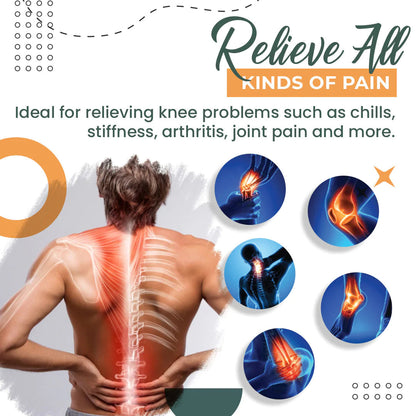 Relieve All
KINDS OF PAIN

Ideal for relieving knee problems such as chills, stiffness, arthritis, joint pain and more.