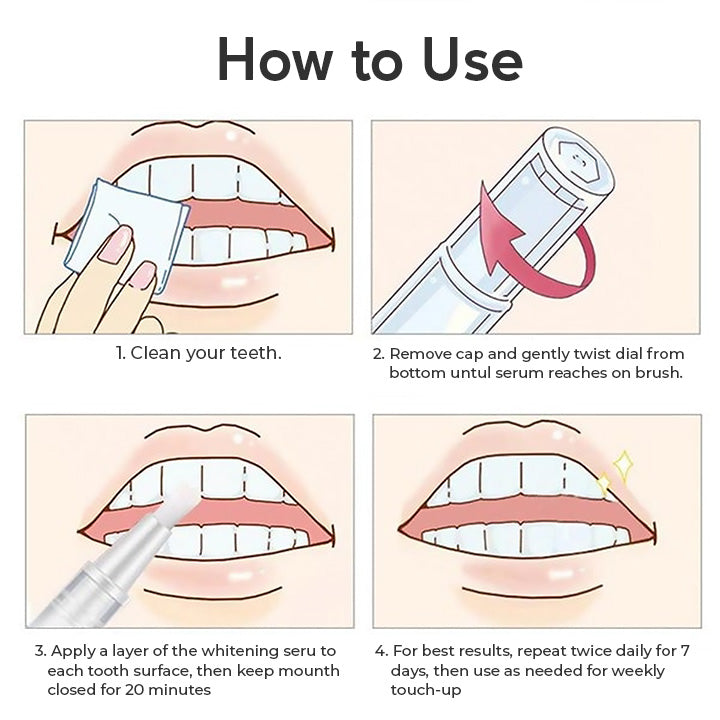 How to Use

1. Clean your teeth.

2. Remove cap and gently twist dial from bottom untul serum reaches on brush.

3. Apply a layer of the whitening seru to each tooth surface, then keep mounth closed for 20 minutes

4. For best results, repeat twice daily for 7 days, then use as needed for weekly touch-up