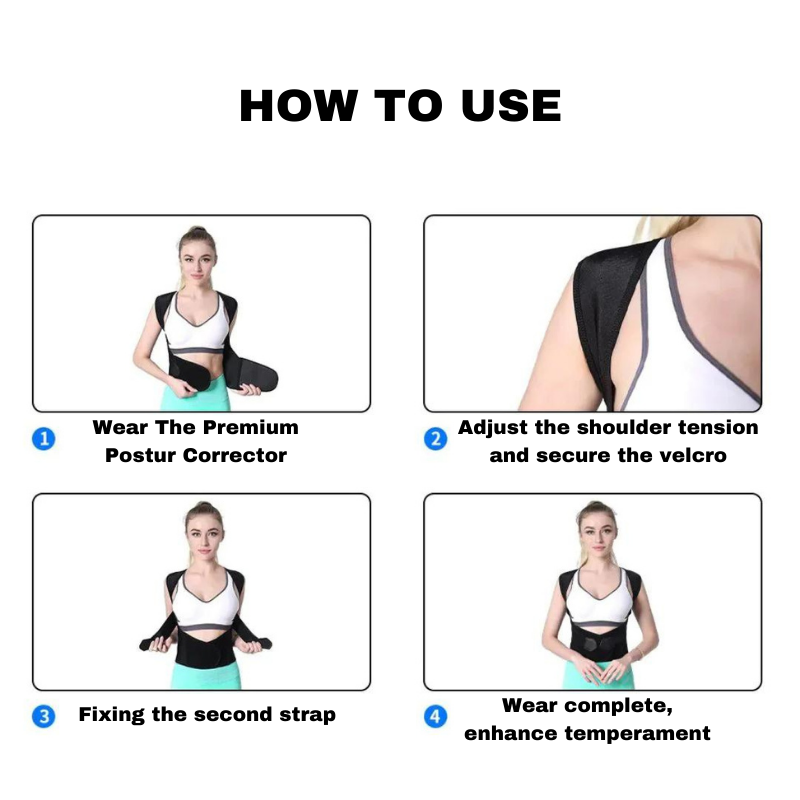 HOW TO USE

1 Wear The Premium Postur Corrector

2 Adjust the shoulder tension and secure the velcro

3 Fixing the second strap

4 Wear complete, enhance temperament